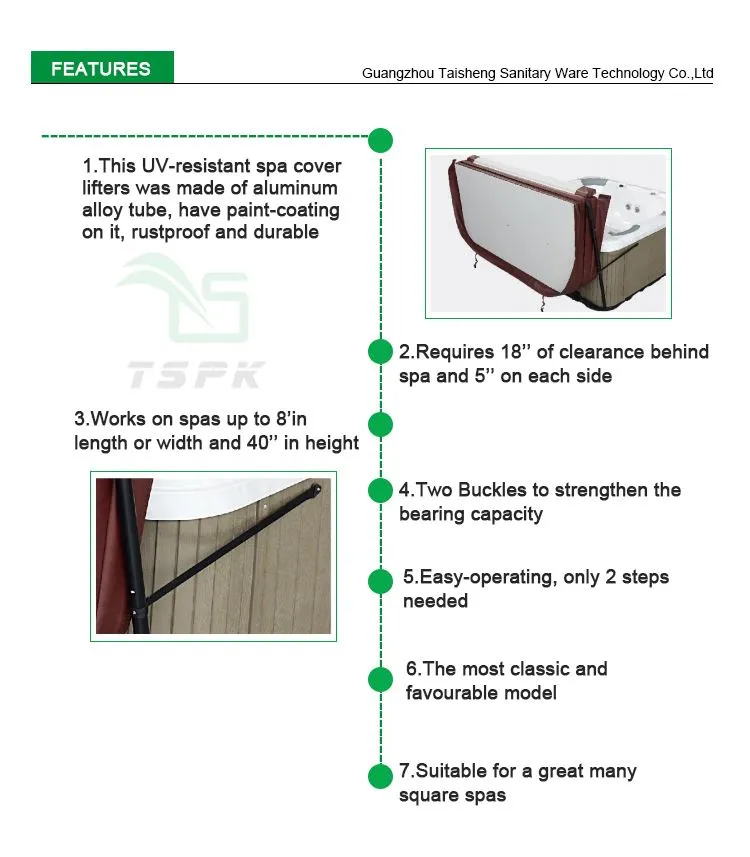 FEATURES

Guangzhou Taisheng Sanitary Ware Technology Co.,Ltd

1.This UV-resistant spa cover lifters was made of aluminum alloy tube, have paint-coating on it, rustproof and durable

TSPK

2.Requires 18’’ of clearance behind spa and 5’’ on each side

3.Works on spas up to 8’in length or width and 40’’ in height

4.Two Buckles to strengthen the bearing capacity

5.Easy-operating, only 2 steps needed

6.The most classic and favourable model

7.Suitable for a great many square spas